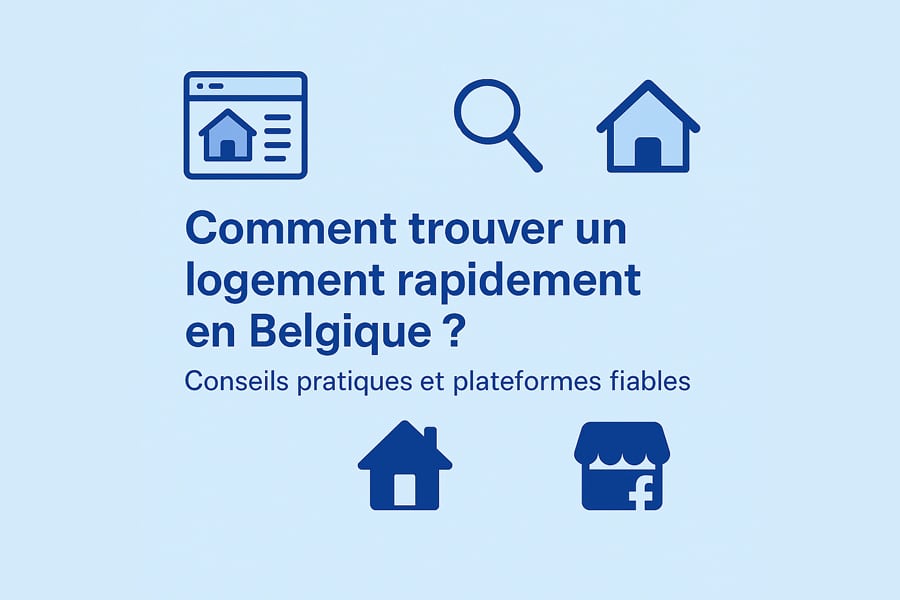 Comment trouver un logement rapidement en Belgique ?

Conseils pratiques et plateformes fiables

f