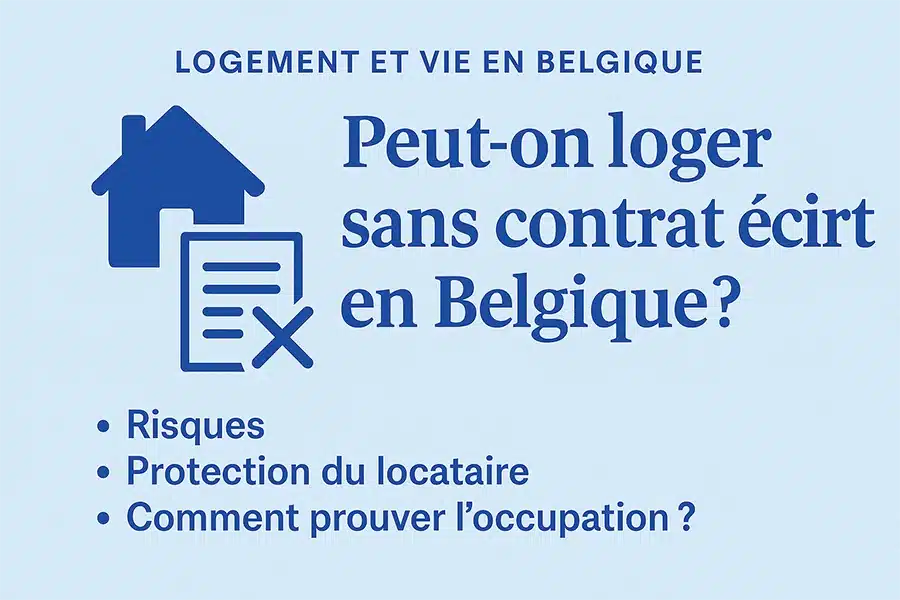 LOGEMENT ET VIE EN BELGIQUE

Peut-on loger sans contrat écirt en Belgique?

• Risques
• Protection du locataire
• Comment prouver l'occupation ?